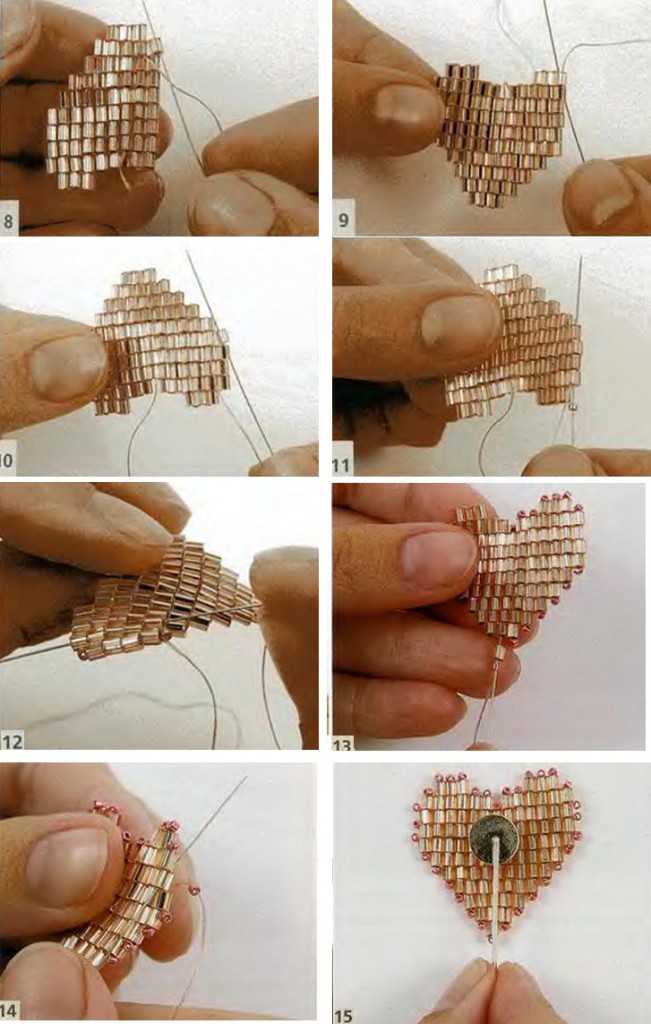 8
9
10
11
12
13
14
15